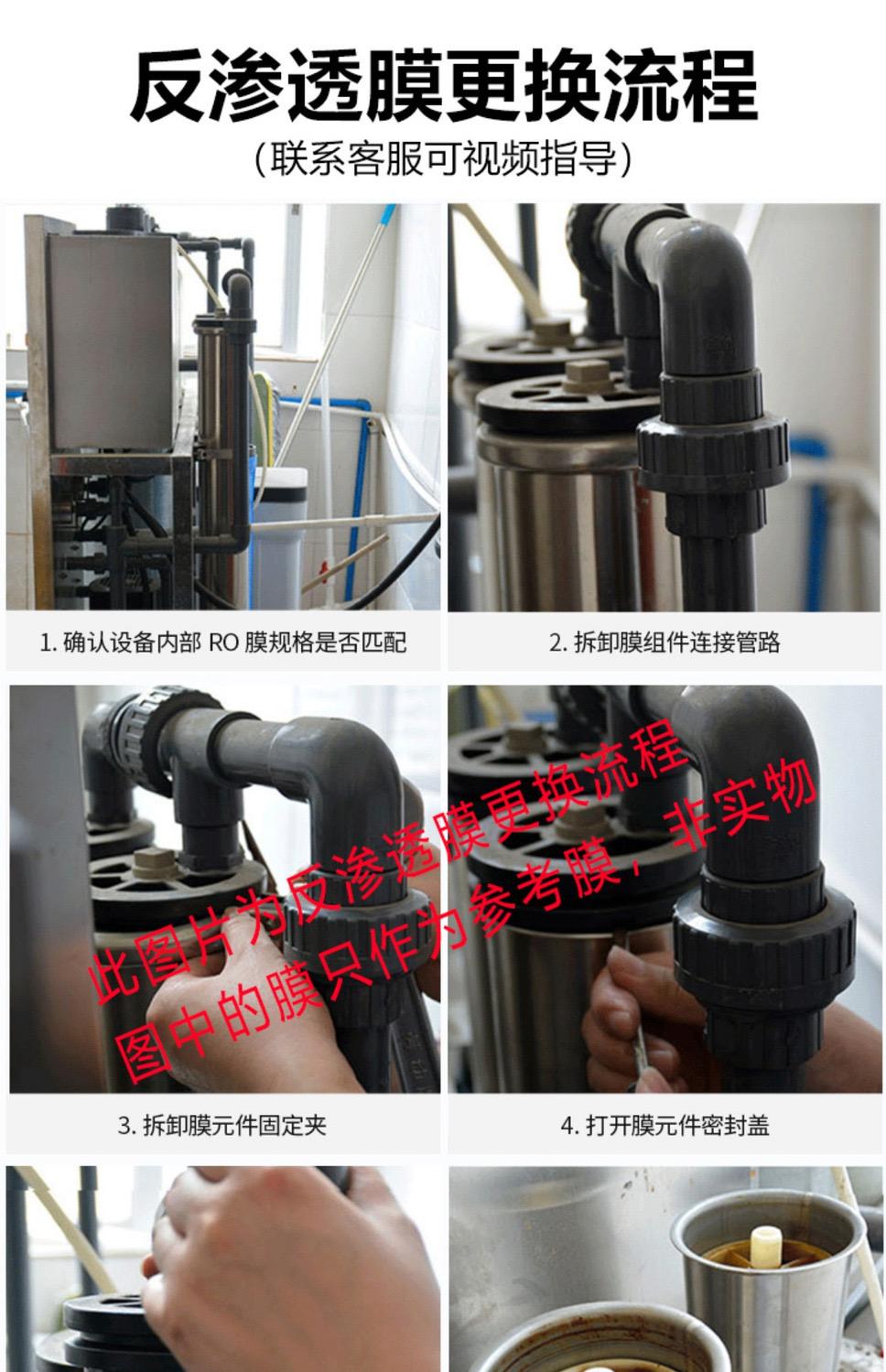 反渗透膜更换流程
(联系客服可视频指导)

1. 确认设备内部 RO 膜规格是否匹配

2. 拆卸膜组件连接管路

此图片为反渗透膜更换流程
图中的膜只作为参考膜，非实物

3. 拆卸膜元件固定夹

4. 打开膜元件密封盖